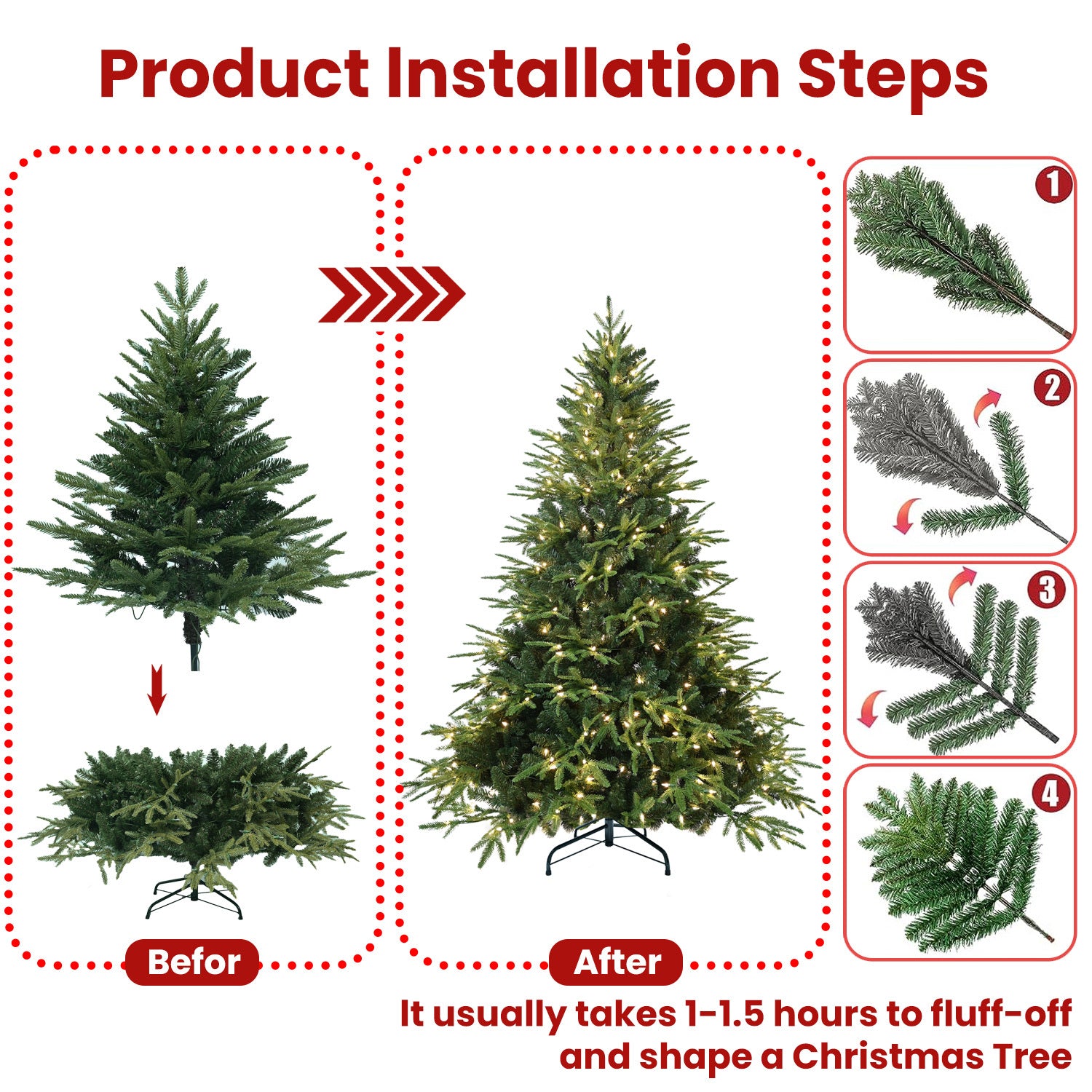 Product Installation Steps

1

2

3

4

Befor

After

It usually takes 1-1.5 hours to fluff-off and shape a Christmas Tree